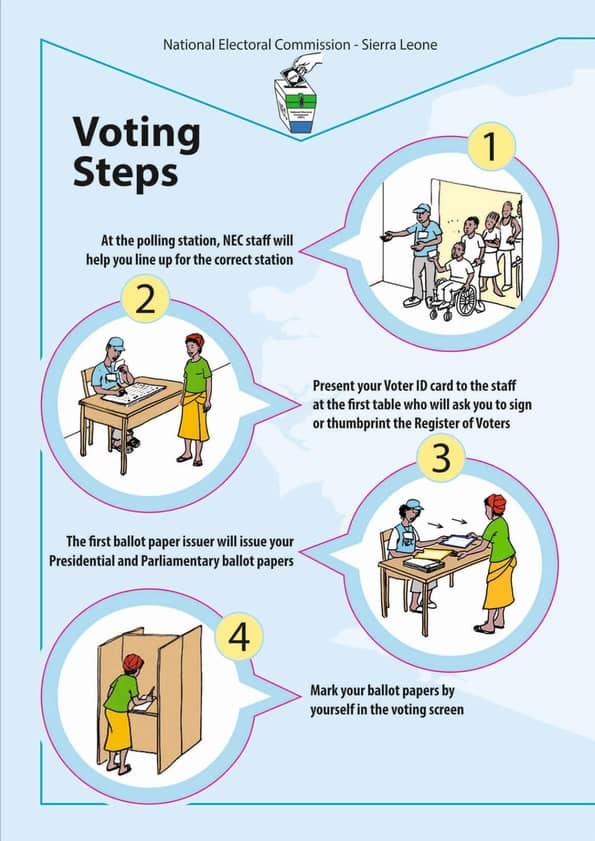 National Electoral Commission - Sierra Leone

Voting Steps

1

At the polling station, NEC staff will help you line up for the correct station

2

Present your Voter ID card to the staff at the first table who will ask you to sign or thumbprint the Register of Voters

3

The first ballot paper issuer will issue your Presidential and Parliamentary ballot papers

4

Mark your ballot papers by yourself in the voting screen